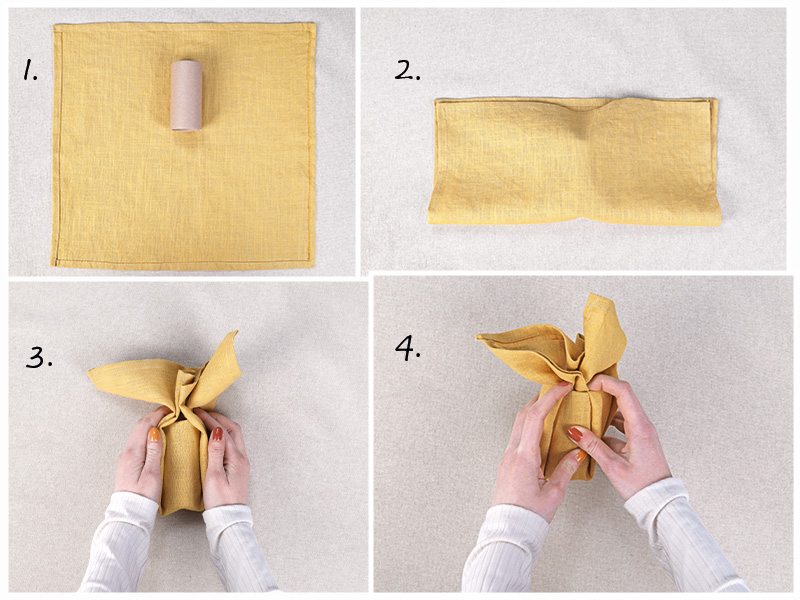 1.

2.

3.

4.