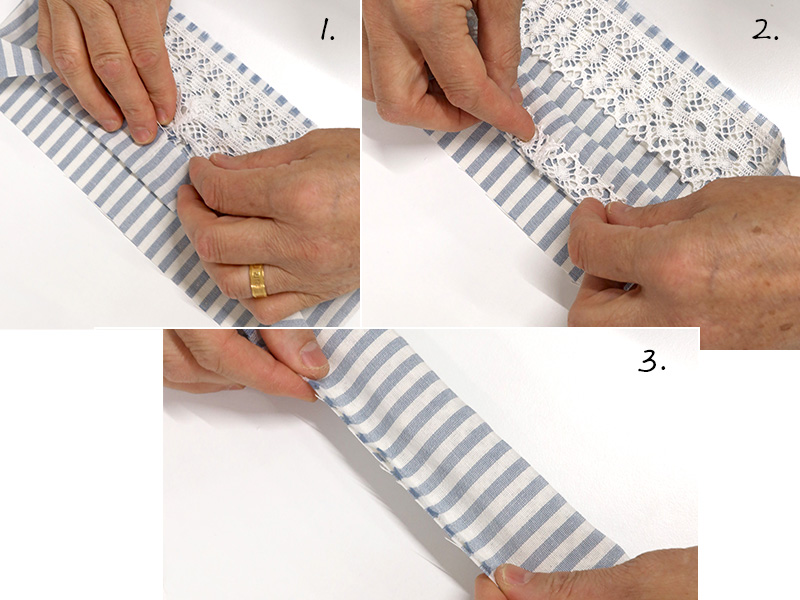 1.

2.

3.